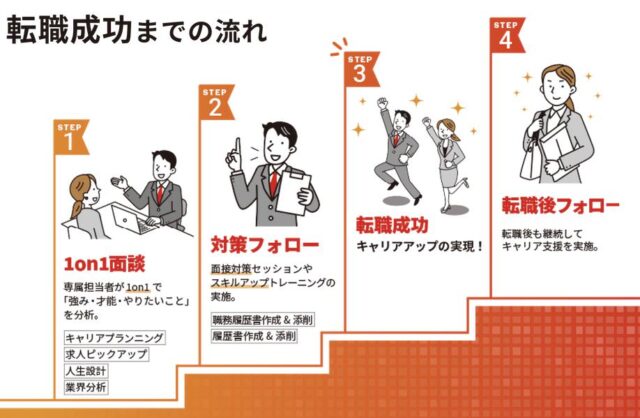 転職成功までの流れ

STEP
1

1on1面談

専属担当者が1on1で「強み・才能・やりたいこと」を分析。

キャリアプランニング

求人ピックアップ

人生設計

業界分析

STEP
2

対策フォロー

面接対策セッションやスキルアップトレーニングの実施。

職務履歴書作成 & 添削

履歴書作成 & 添削

STEP
3

転職成功

キャリアアップの実現！

STEP
4

転職後フォロー

転職後も継続してキャリア支援を実施。